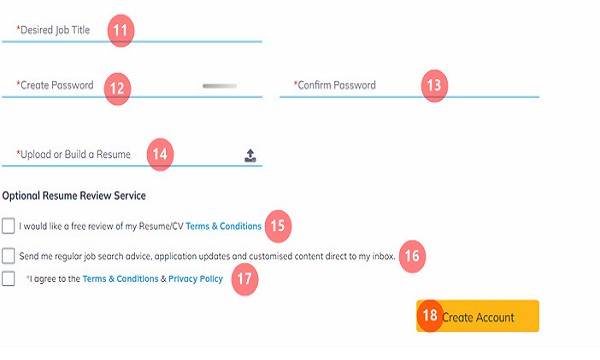 *Desired Job Title 11

*Create Password 12

*Confirm Password 13

*Upload or Build a Resume 14

Optional Resume Review Service

I would like a free review of my Resume/CV Terms & Conditions 15

Send me regular job search advice, application updates and customised content direct to my inbox. 16

*I agree to the Terms & Conditions & Privacy Policy 17

18 Create Account